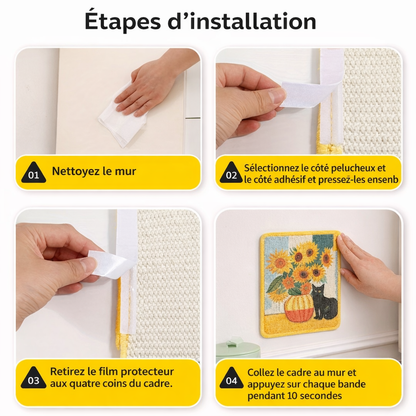 Étapes d'installation

01 Nettoyez le mur

02 Sélectionnez le côté pelucheux et le côté adhésif et pressez-les ensenb

03 Retirez le film protecteur aux quatre coins du cadre.

04 Collez le cadre au mur et appuyez sur chaque bande pendant 10 secondes